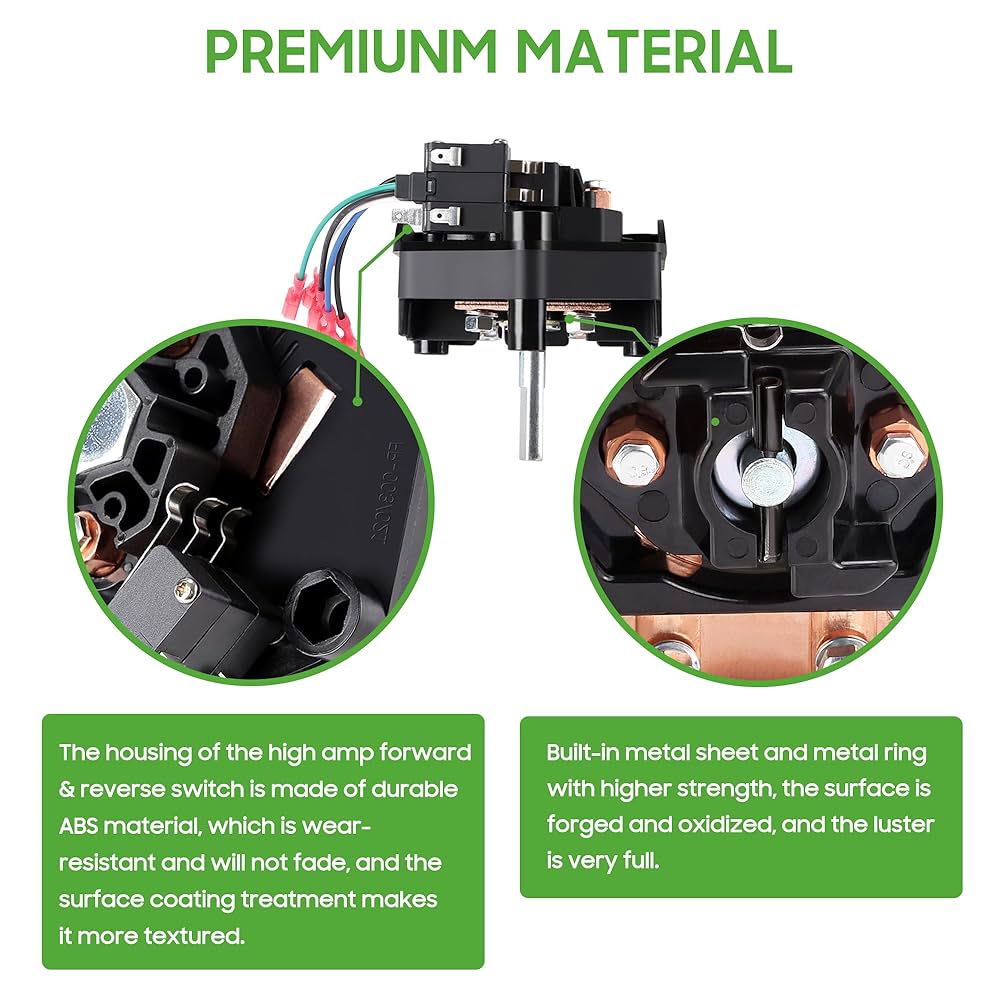 PREMIUNM MATERIAL

The housing of the high amp forward & reverse switch is made of durable ABS material, which is wear-resistant and will not fade, and the surface coating treatment makes it more textured.

Built-in metal sheet and metal ring with higher strength, the surface is forged and oxidized, and the luster is very full.